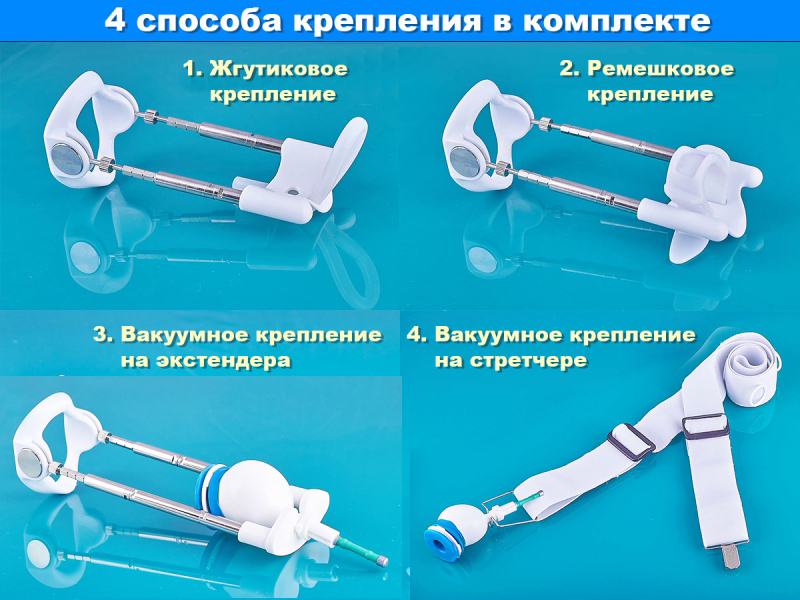 4 способа крепления в комплекте

1. Жгутиковое крепление

2. Ремешковое крепление

3. Вакуумное крепление на экстендера

4. Вакуумное крепление на стретчере